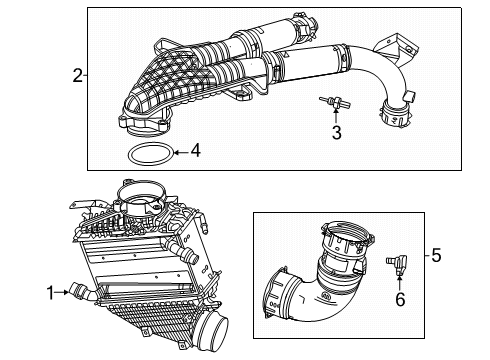 2
3
4
1
5
6