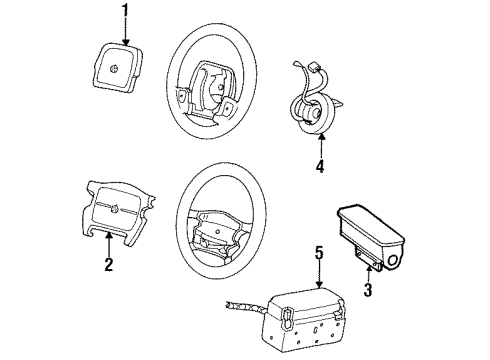 1
4
2
5
3