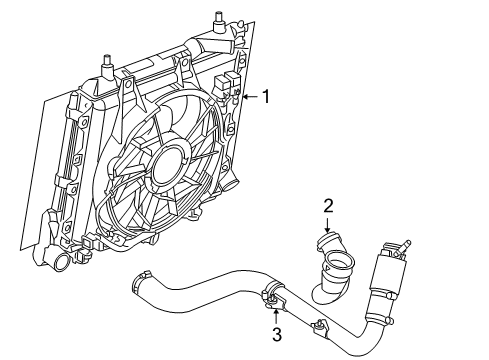 1
2
3