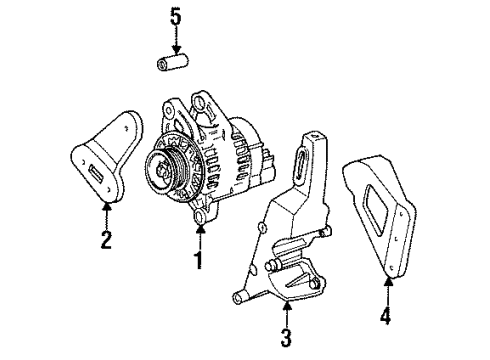 5
2
1
3
4