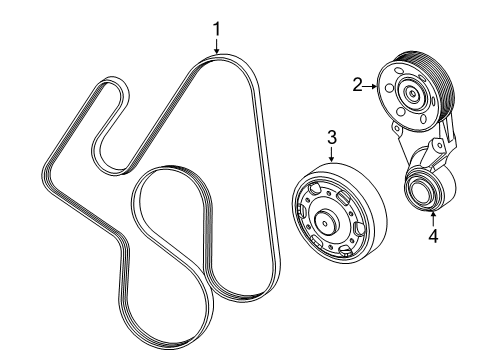 1
2
3
4