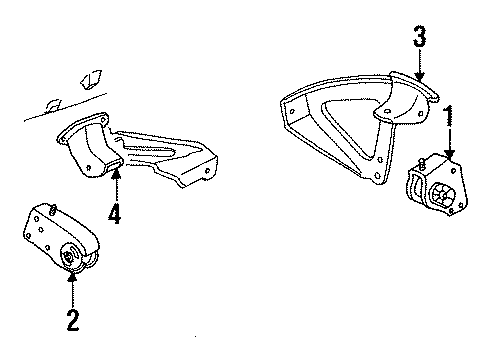 3
1
4
2