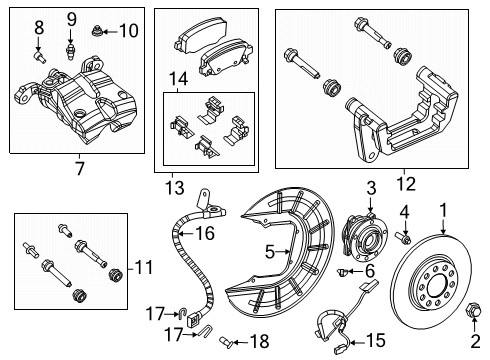 8
9
10
7
14
13
12
3
4
1
16
5
6
11
17
17
18
15
2