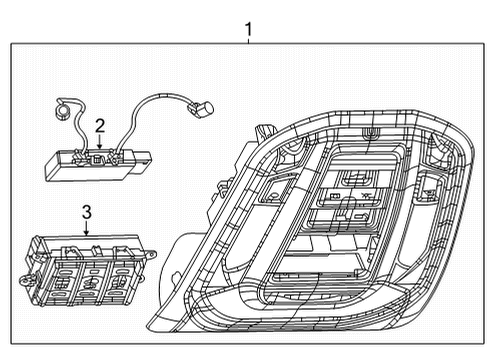 1
2
3