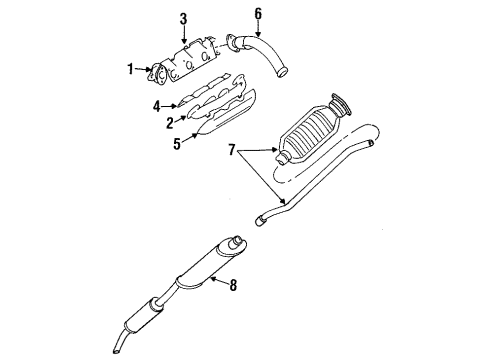 3
6
1
4
2
5
7
8