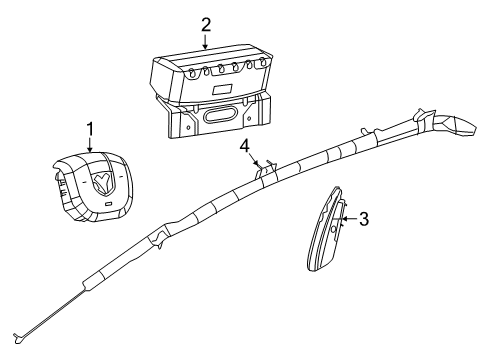 2
1
4
3