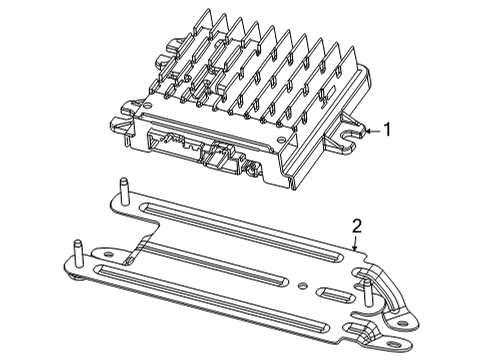 1
2