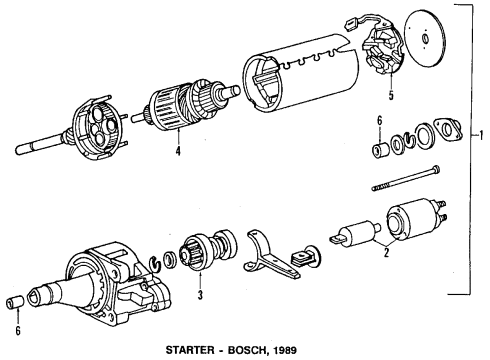 5

6

1

4

2

3

6

STARTER - BOSCH, 1989