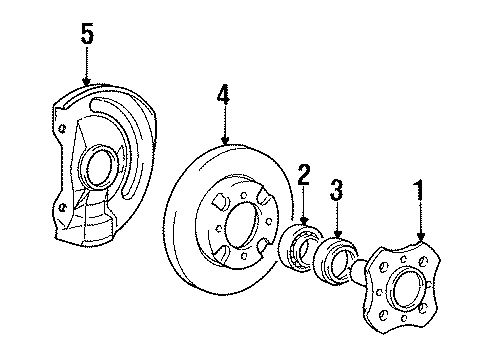 5
4
2
3
1