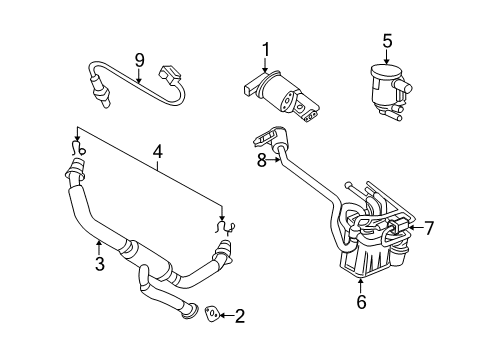 9
1
5
4
8
7
3
6
2