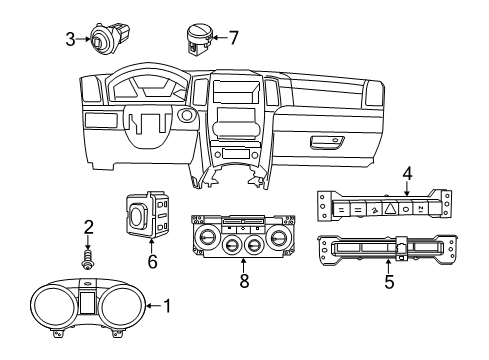 3
7
4
2
6
8
5
1