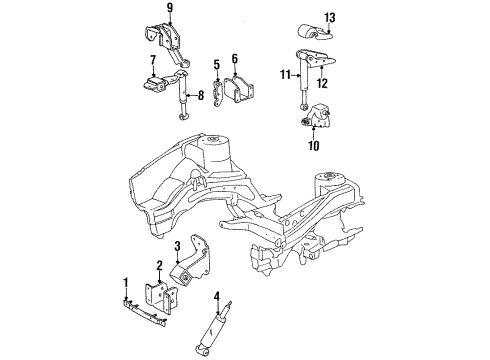 9
13
7
5
6
11
12
8
10
3
2
1
4