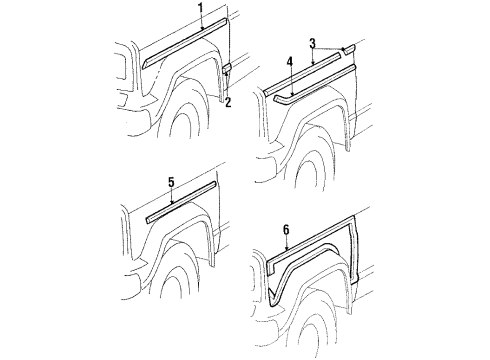 1
2
3
4
5
6