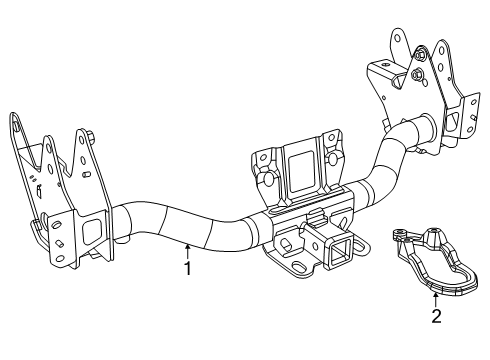 1
2