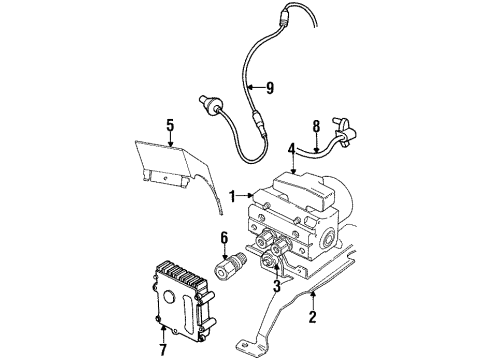 9
5
8
4
1
6
3
2
7