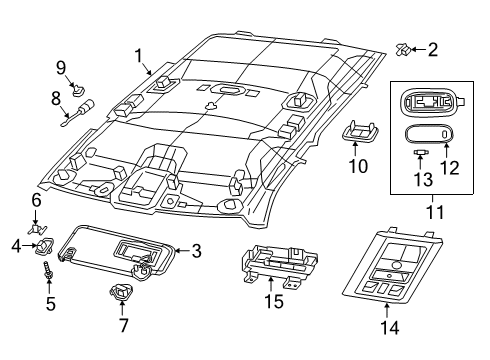 1
2
9
8
10
12
13
11
6
4
3
5
7
15
14