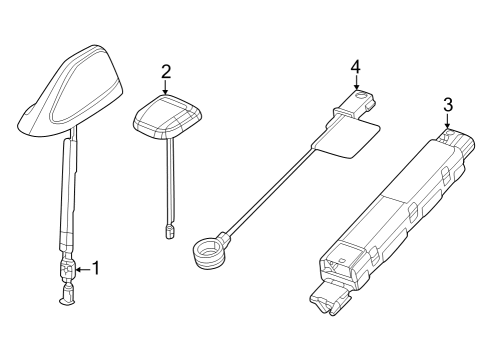 2
4
3
1