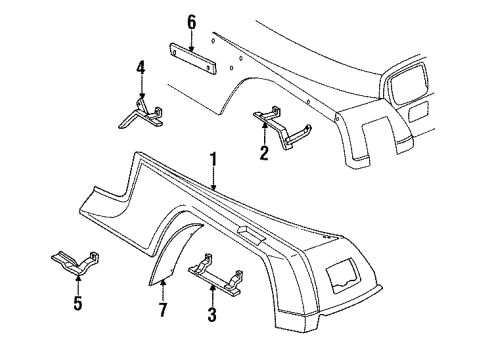 6
4
2
1
5
7
3