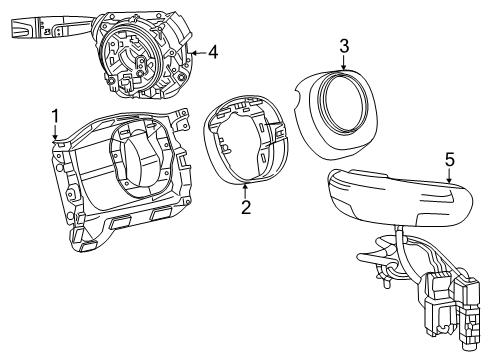 4
3
1
2
5