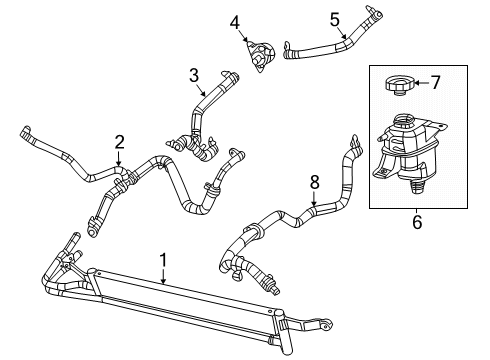 4
5
3
7
2
8
6
1