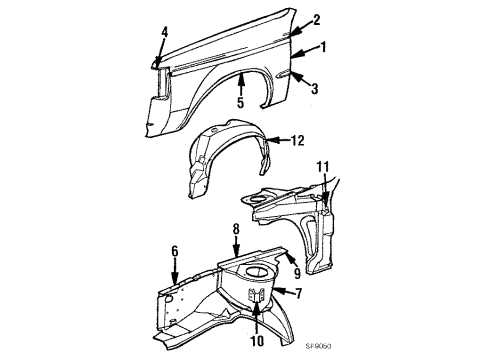 4
2
1
3
5
12
11
8
6
9
7
10
SF9060