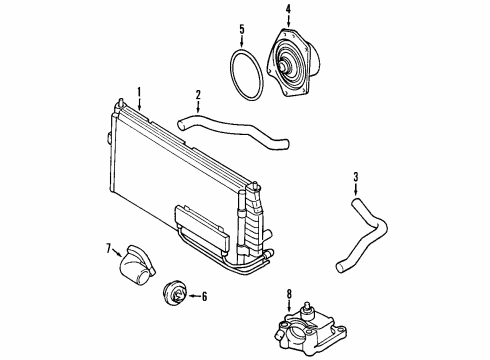 4
5
1
2
3
7
6
8