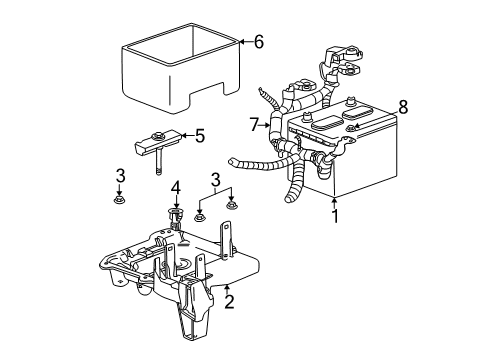 6
8
7
5
3
4
3
1
2