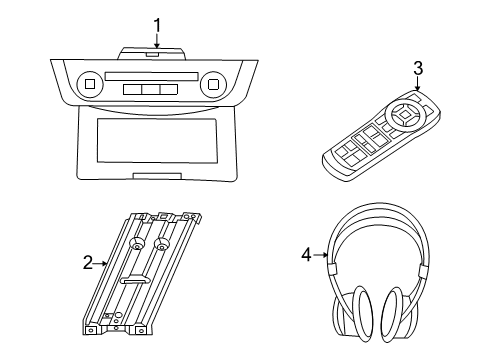 1
3
2
4