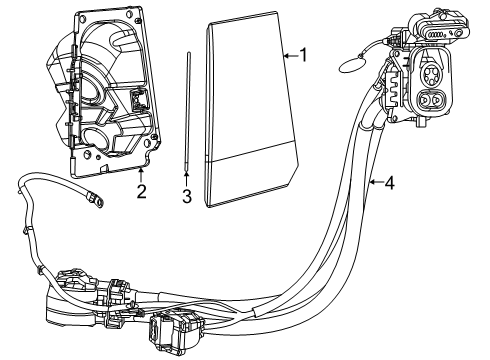 1
2
3
4