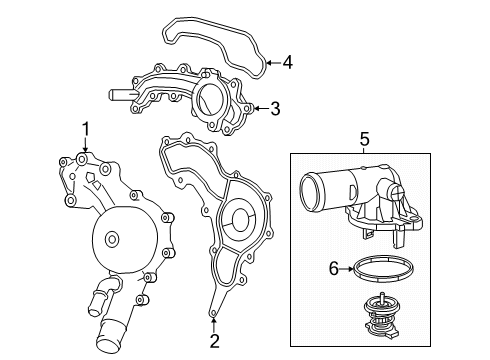 4
3
1
5
6
2