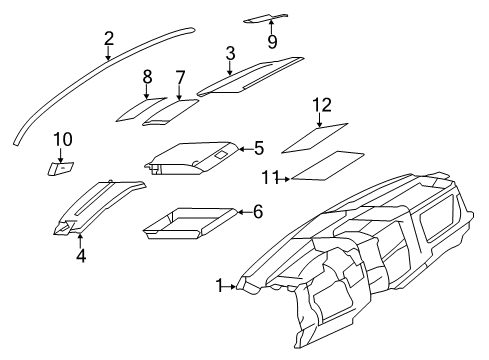 2
9
3
8
7
12
10
5
11
6
4
1