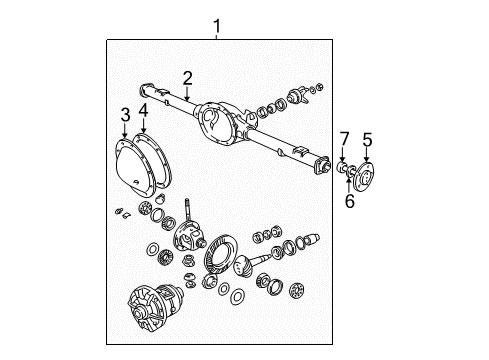 1
2
3
4
7
5
6