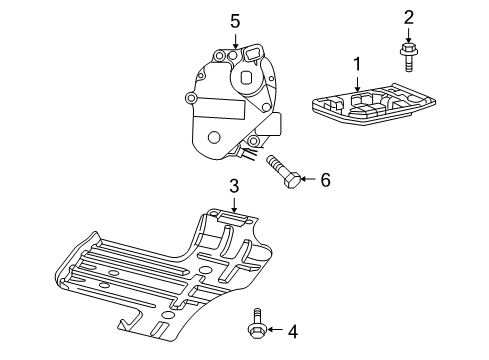 5
2
1
6
3
4