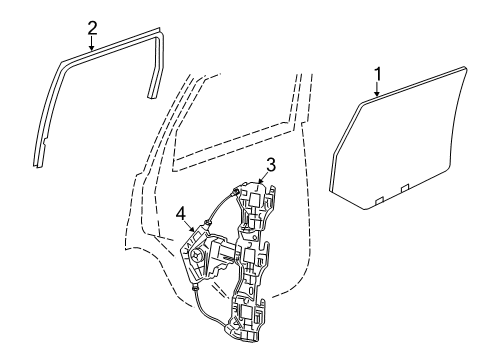 2
1
3
4