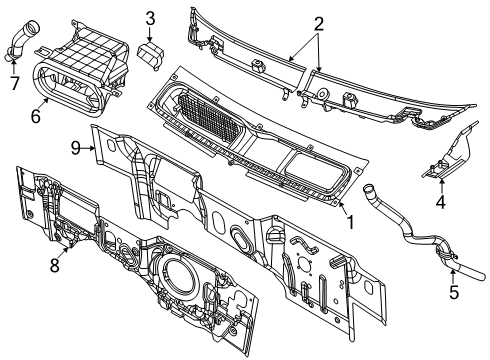 3
2
7
6
9
4
1
8
5