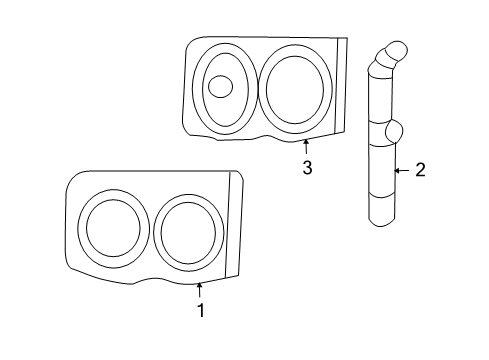 3
2
1