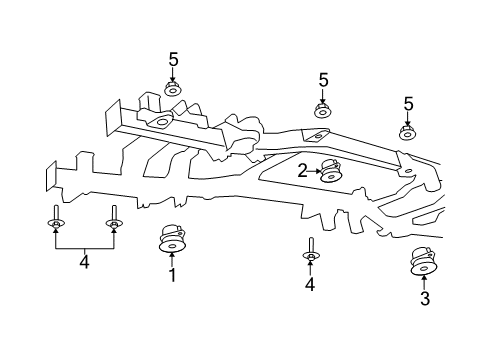 5
5
5
2
4
1
4
3