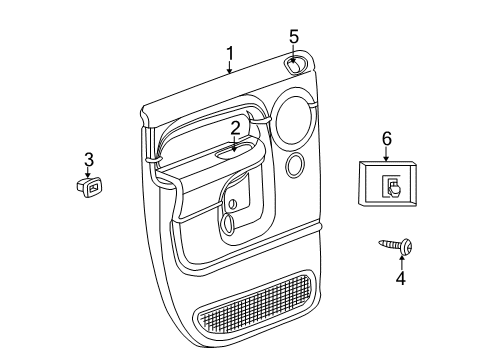 1
5
2
3
6
4