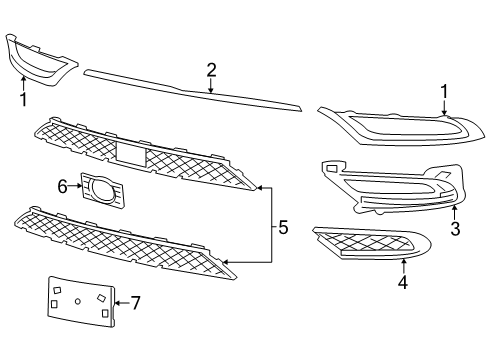 1
2
1
6
5
3
4
7