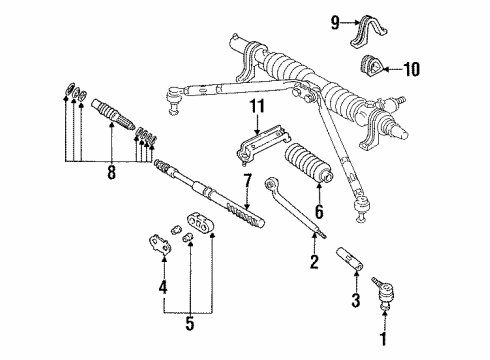 9
10
11
8
7
6
2
3
4
5
1