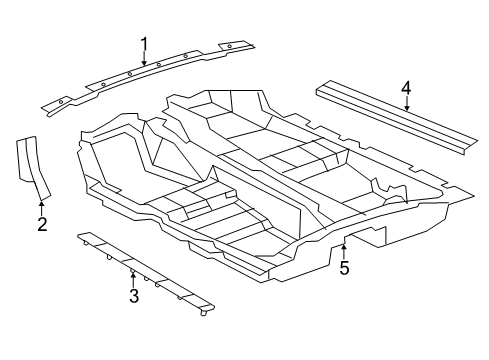 1
4
2
5
3