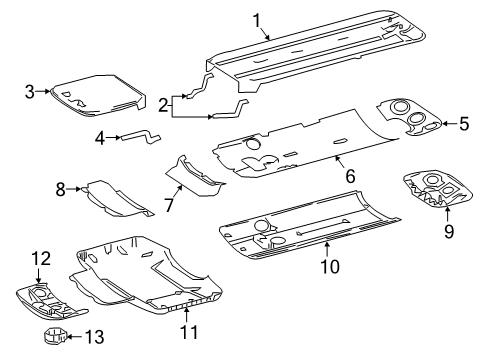 1
3
2
5
4
6
8
7
9
10
12
11
13