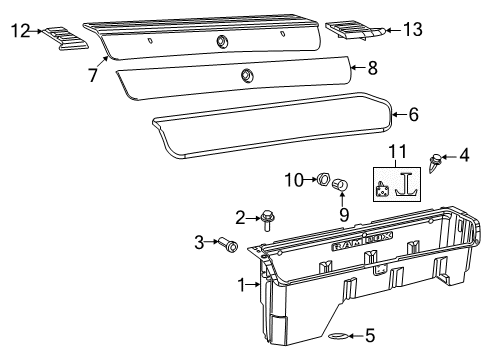 12
13
7
8
6
11
4
10
9
2
3
RAM BOX
1
5