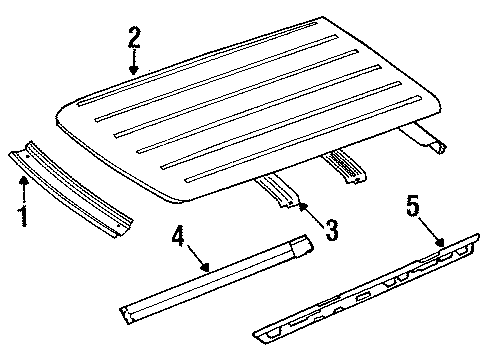 2
1
3
4
5