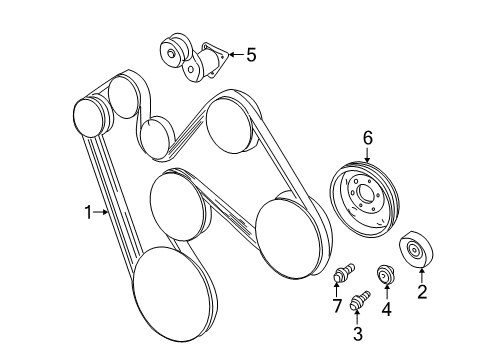 5
6
1
2
7
4
3