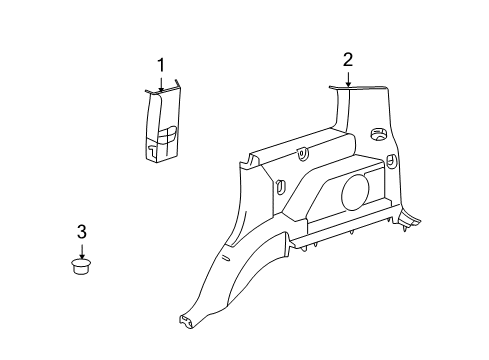 1
2
3