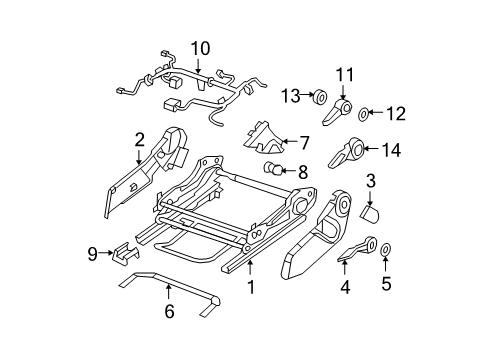 10
11
13
12
2
7
14
8
3
9
1
4
5
6