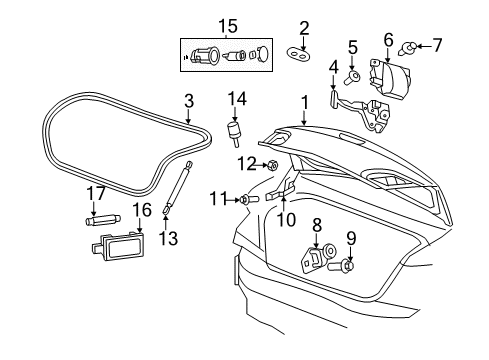 15
2
5
6
7
4
3
14
1
12
11
10
17
16
13
8
9