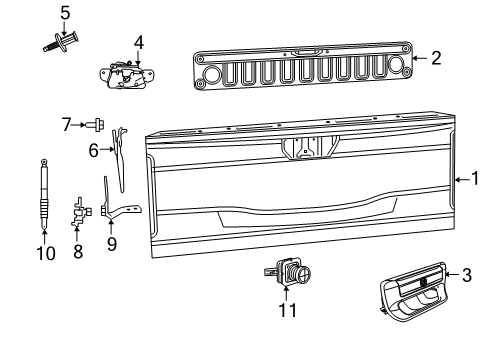 5
4
2
7
6
1
10
8
9
11
3