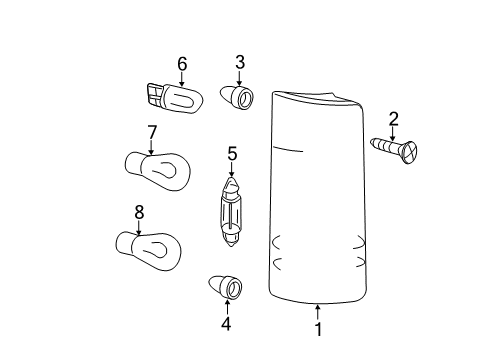 6
3
2
7
5
8
4
1